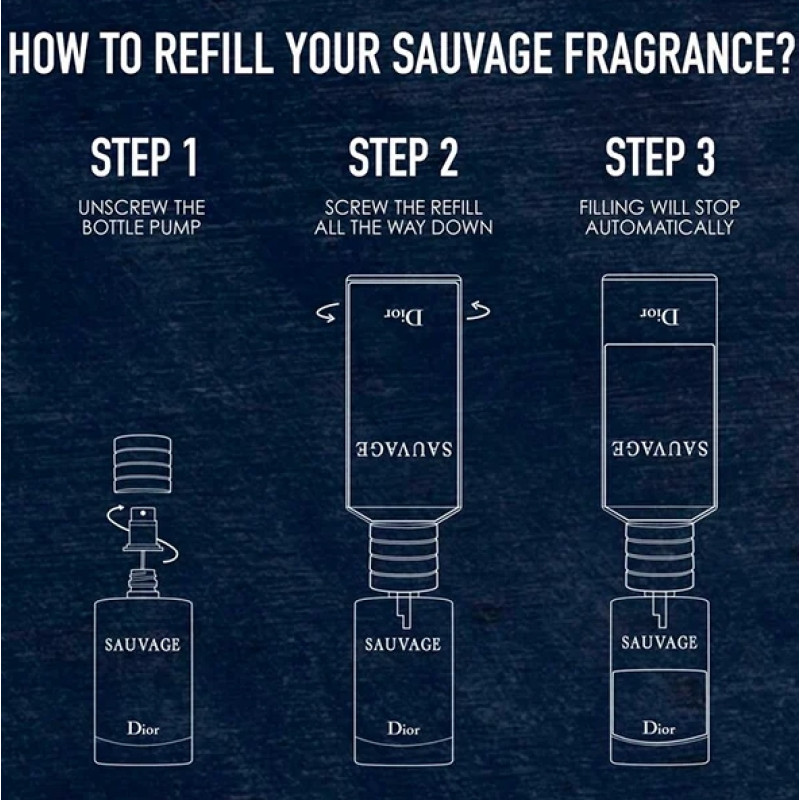 HOW TO REFILL YOUR SAUVAGE FRAGRANCE?

STEP 1
UNSCREW THE BOTTLE PUMP

SAUVAGE
Dior

STEP 2
SCREW THE REFILL ALL THE WAY DOWN

Dior
SAUVAGE

SAUVAGE
Dior

STEP 3
FILLING WILL STOP AUTOMATICALLY

Dior
SAUVAGE

SAUVAGE
Dior